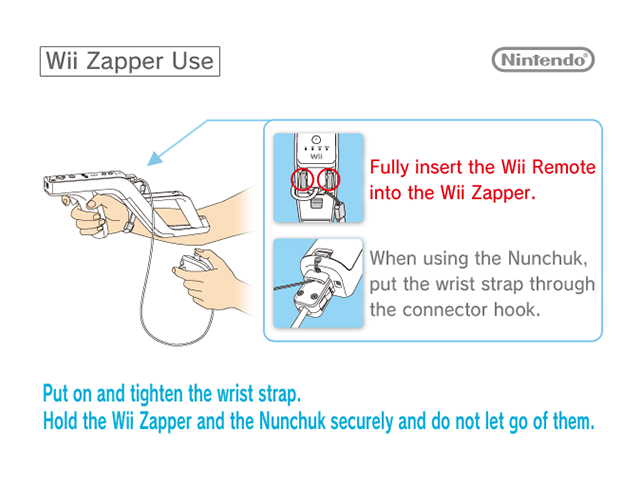 Wii Zapper Use

Nintendo®

Wii

Fully insert the Wii Remote into the Wii Zapper.

When using the Nunchuk, put the wrist strap through the connector hook.

Put on and tighten the wrist strap.
Hold the Wii Zapper and the Nunchuk securely and do not let go of them.