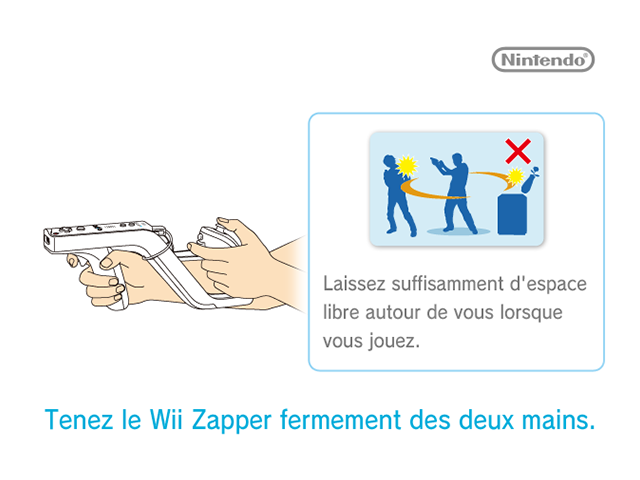 Nintendo®

Laissez suffisamment d'espace libre autour de vous lorsque vous jouez.

Tenez le Wii Zapper fermement des deux mains.