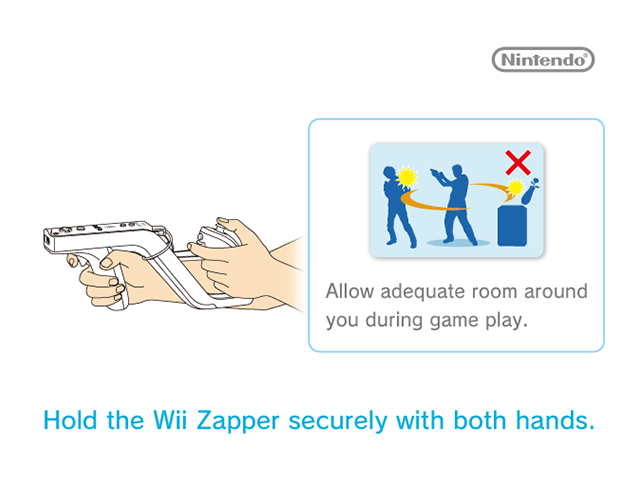 Nintendo®

Allow adequate room around you during game play.

Hold the Wii Zapper securely with both hands.