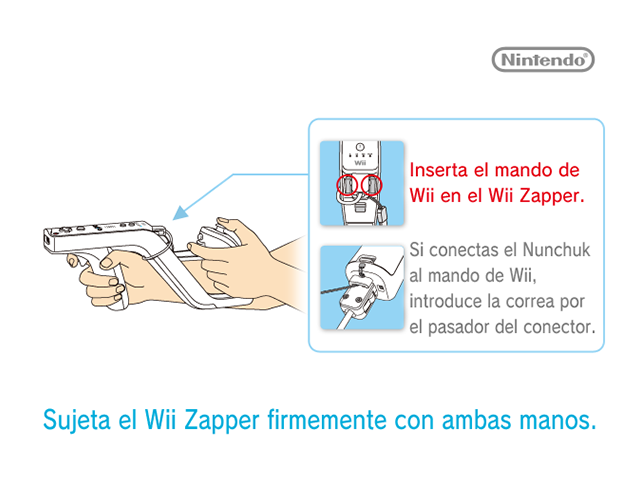 Nintendo®

Wii

Inserta el mando de Wii en el Wii Zapper.

Si conectas el Nunchuk al mando de Wii, introduce la correa por el pasador del conector.

Sujeta el Wii Zapper firmemente con ambas manos.