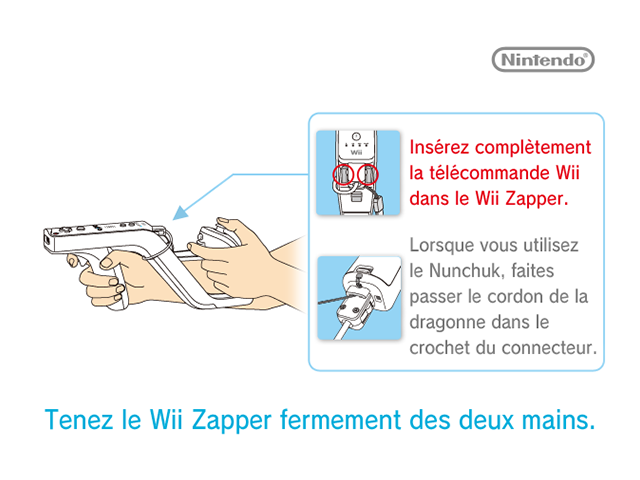 Nintendo®

Wii

Insérez complètement la télécommande Wii dans le Wii Zapper.

Lorsque vous utilisez le Nunchuk, faites passer le cordon de la dragonne dans le crochet du connecteur.

Tenez le Wii Zapper fermement des deux mains.