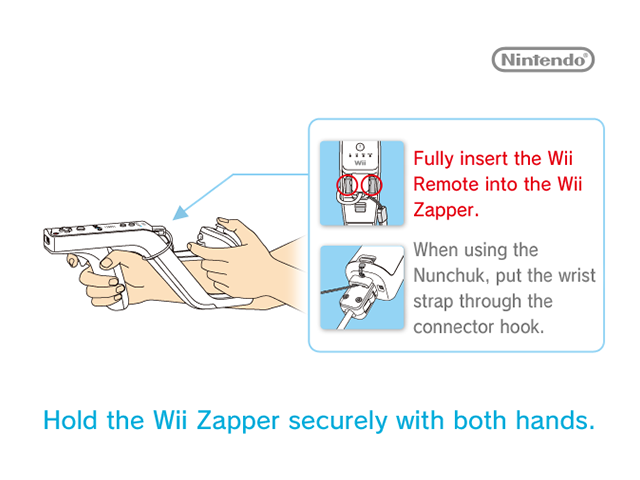 Nintendo®

Wii

Fully insert the Wii Remote into the Wii Zapper.

When using the Nunchuk, put the wrist strap through the connector hook.

Hold the Wii Zapper securely with both hands.