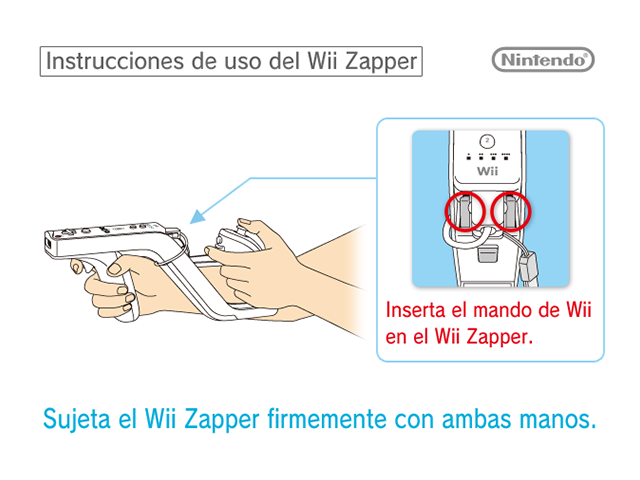 Instrucciones de uso del Wii Zapper

Nintendo

2

Wii

Inserta el mando de Wii en el Wii Zapper.

Sujeta el Wii Zapper firmemente con ambas manos.