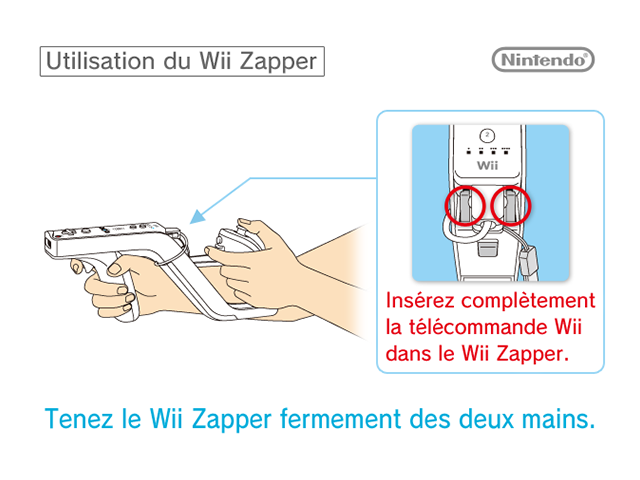 Utilisation du Wii Zapper

Nintendo®

2

Wii

Insérez complètement la télécommande Wii dans le Wii Zapper.

Tenez le Wii Zapper fermement des deux mains.