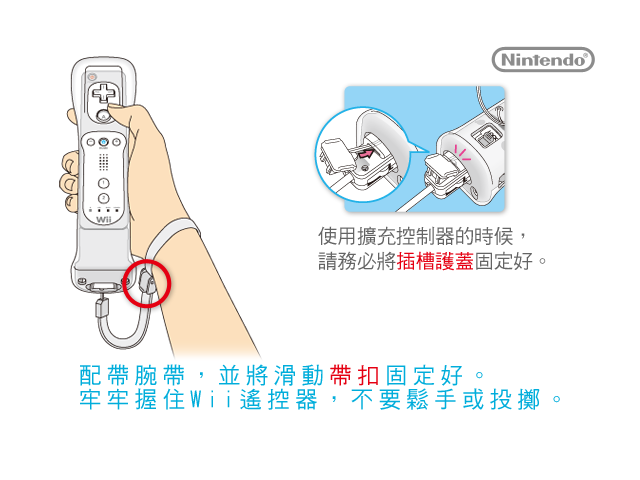 Nintendo®

A

1

2

Wii

使用擴充控制器的時候，
請務必將插槽護蓋固定好。

配帶腕帶，並將滑動帶扣固定好。
牢牢握住Wii遙控器，不要鬆手或投擲。