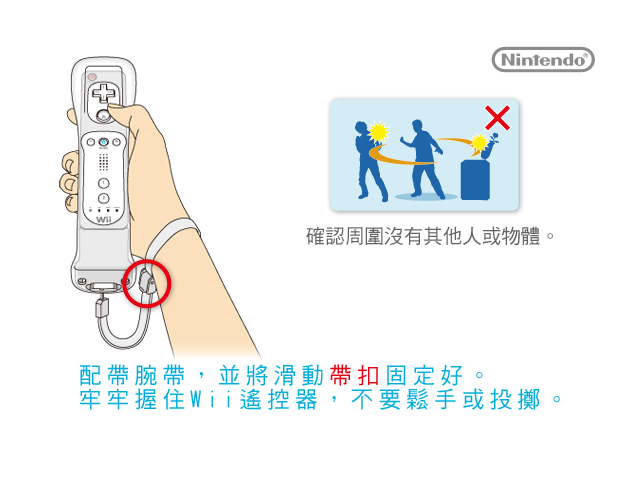 Nintendo®

A

1

2

Wii

確認周圍沒有其他人或物體。

配帶腕帶，並將滑動帶扣固定好。
牢牢握住Wii遙控器，不要鬆手或投擲。