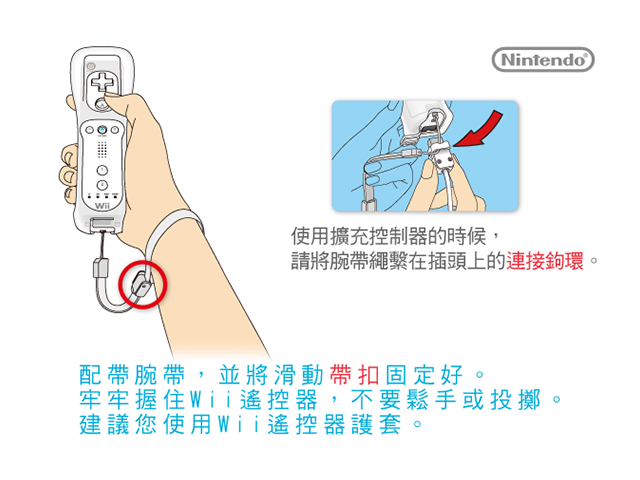 Nintendo®

Wii

使用擴充控制器的時候，
請將腕帶繩繫在插頭上的連接鉤環。

配帶腕帶，並將滑動帶扣固定好。
牢牢握住Wii遙控器，不要鬆手或投擲。
建議您使用Wii遙控器護套。