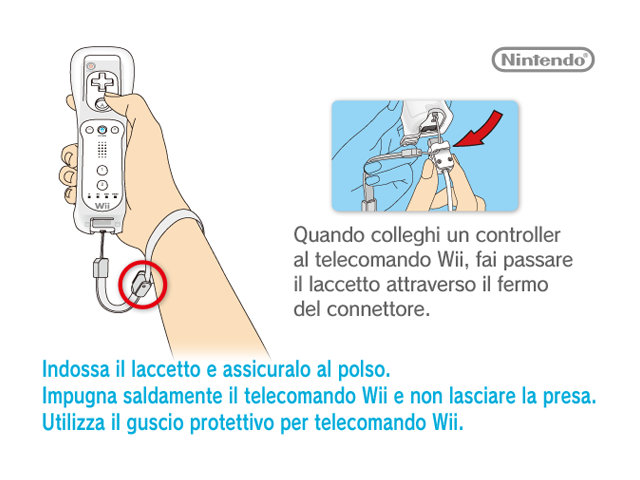 Nintendo®

Wii

Quando colleghi un controller al telecomando Wii, fai passare il laccetto attraverso il fermo del connettore.

Indossa il laccetto e assicuralo al polso.
Impugna saldamente il telecomando Wii e non lasciare la presa.
Utilizza il guscio protettivo per telecomando Wii.